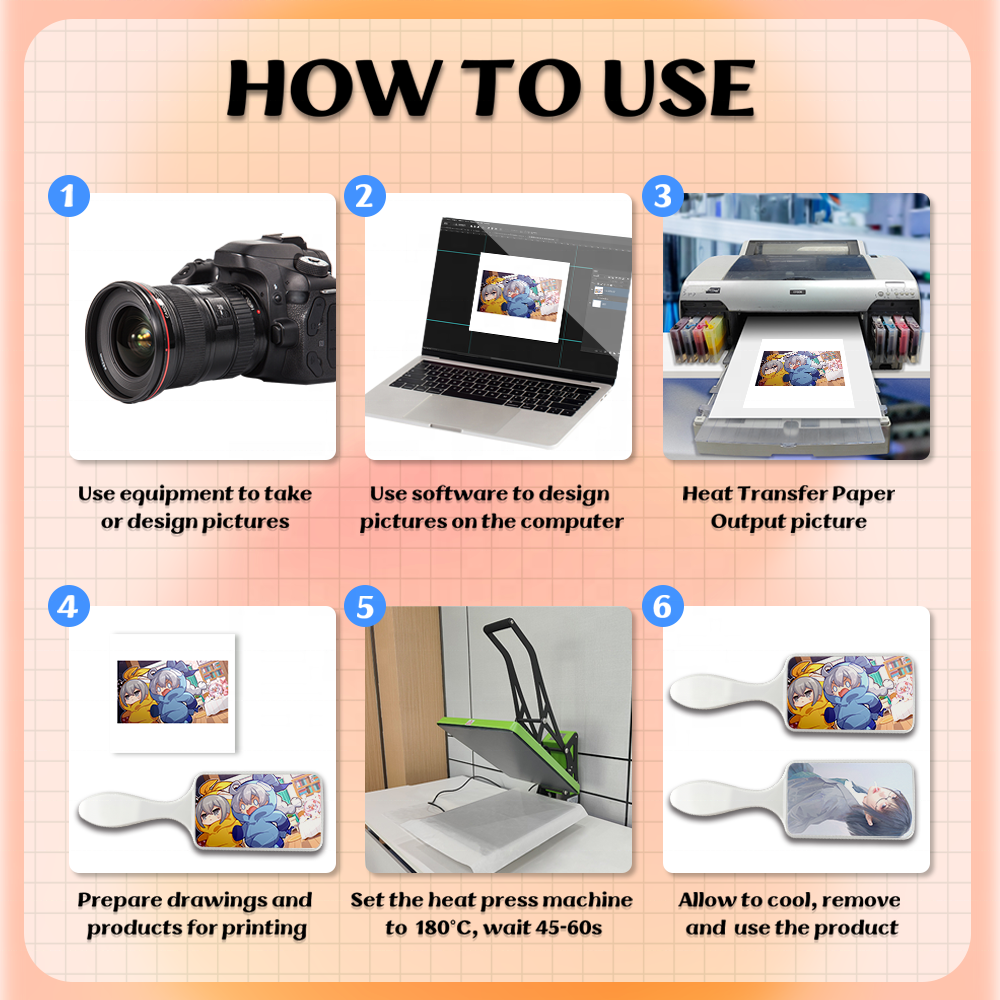 HOW TO USE

1

Use equipment to take or design pictures

2

Use software to design pictures on the computer

3

Heat Transfer Paper Output picture

4

Prepare drawings and products for printing

5

Set the heat press machine to 180°C, wait 45-60s

6

Allow to cool, remove and use the product